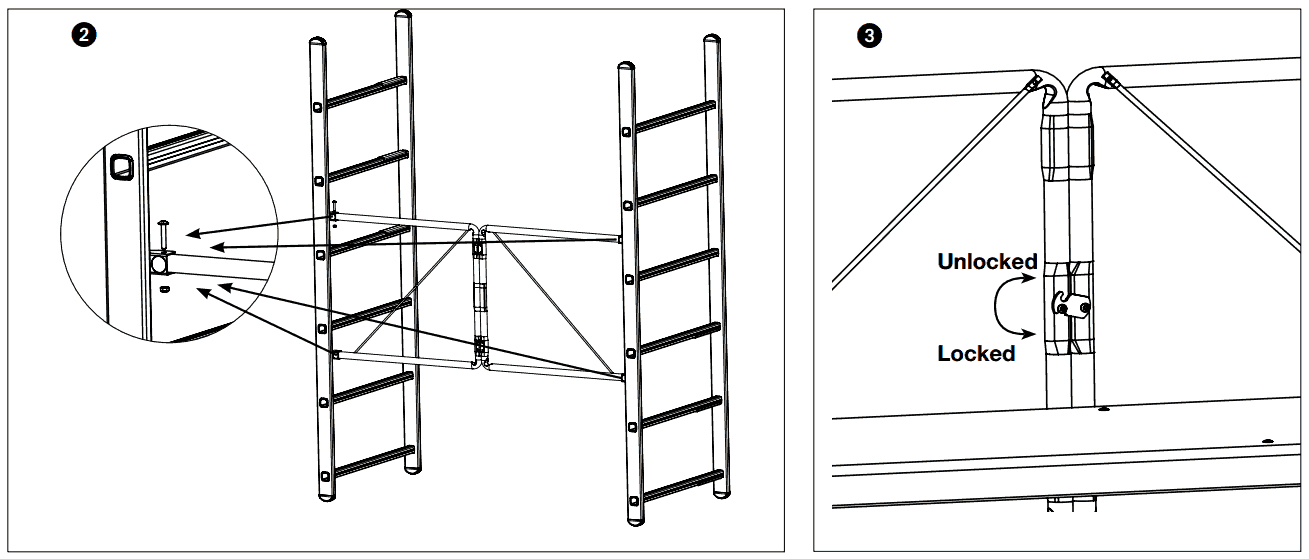 2

3

Unlocked

Locked